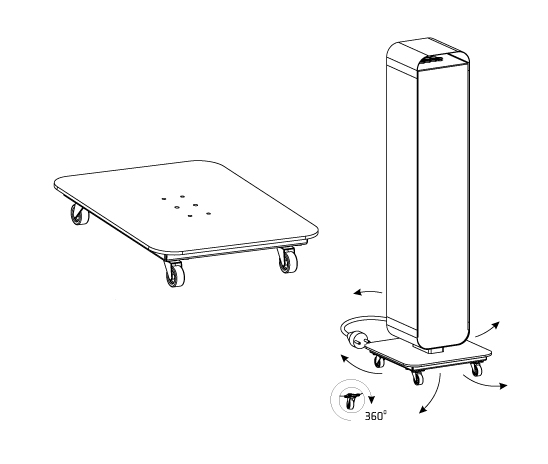 360°